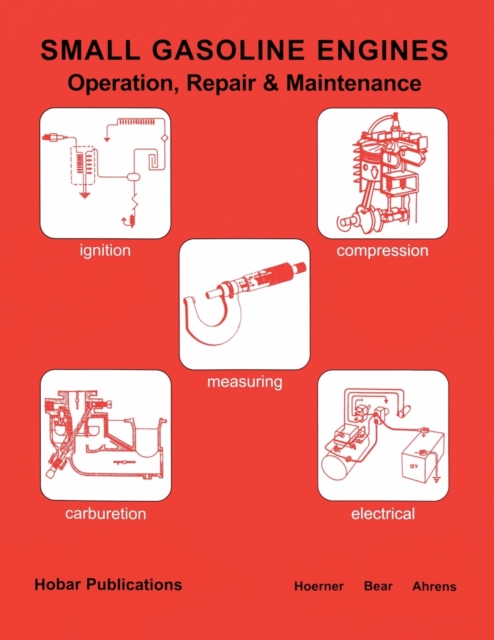 SMALL GASOLINE ENGINES
Operation, Repair & Maintenance

ignition

compression

measuring

carburetion

12V

electrical

Hobar Publications

Hoerner Bear Ahrens