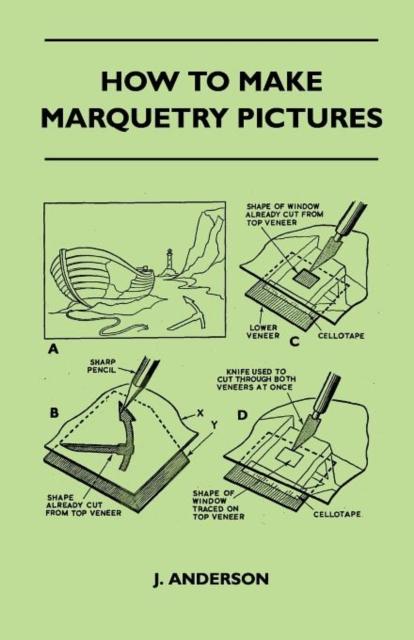 HOW TO MAKE MARQUETRY PICTURES

A

SHAPE OF WINDOW ALREADY CUT FROM TOP VENEER

LOWER VENEER

C

CELLOTAPE

SHARP PENCIL

B

X

Y

SHAPE ALREADY CUT FROM TOP VENEER

KNIFE USED TO CUT THROUGH BOTH VENEERS AT ONCE

D

SHAPE OF WINDOW TRACED ON TOP VENEER

CELLOTAPE

J. ANDERSON