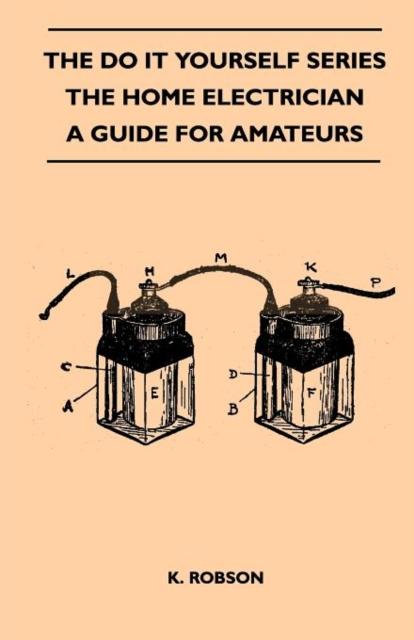 THE DO IT YOURSELF SERIES
THE HOME ELECTRICIAN
A GUIDE FOR AMATEURS

L H M K P
C A E D B F

K. ROBSON