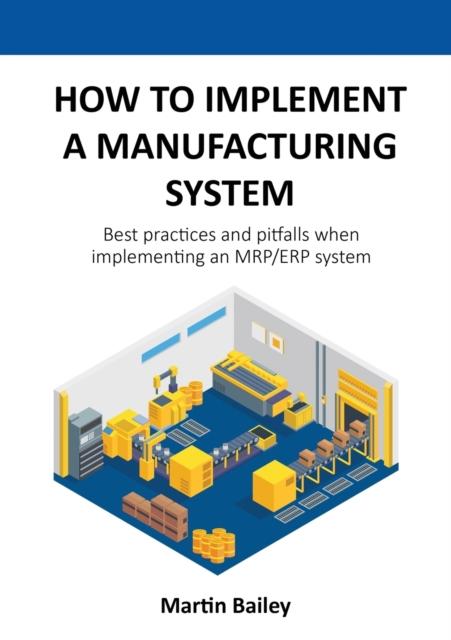 HOW TO IMPLEMENT A MANUFACTURING SYSTEM

Best practices and pitfalls when implementing an MRP/ERP system

Martin Bailey