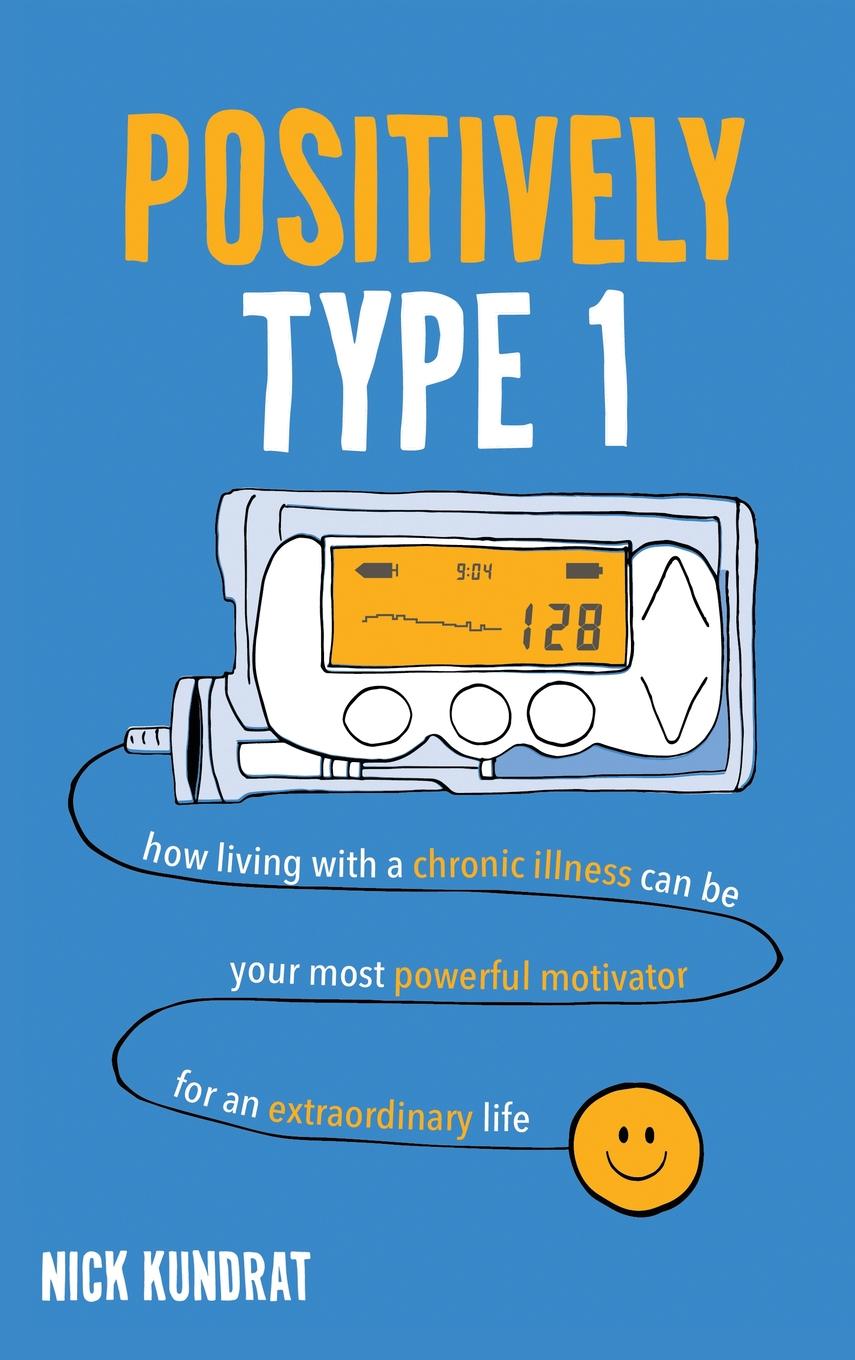 POSITIVELY
TYPE 1

9:04
128

how living with a chronic illness can be your most powerful motivator for an extraordinary life

NICK KUNDRAT