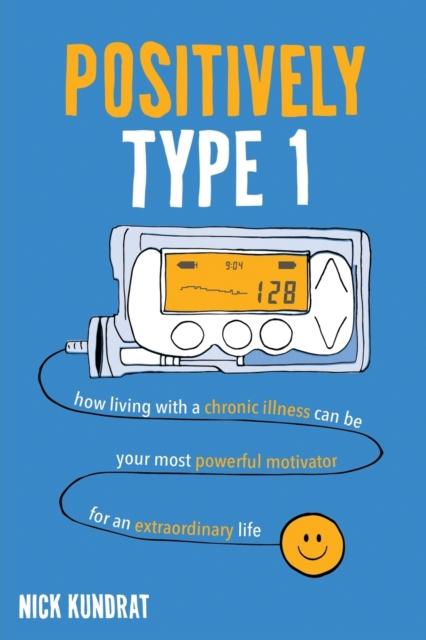 POSITIVELY
TYPE 1

9:04
128

how living with a chronic illness can be
your most powerful motivator
for an extraordinary life

NICK KUNDRAT