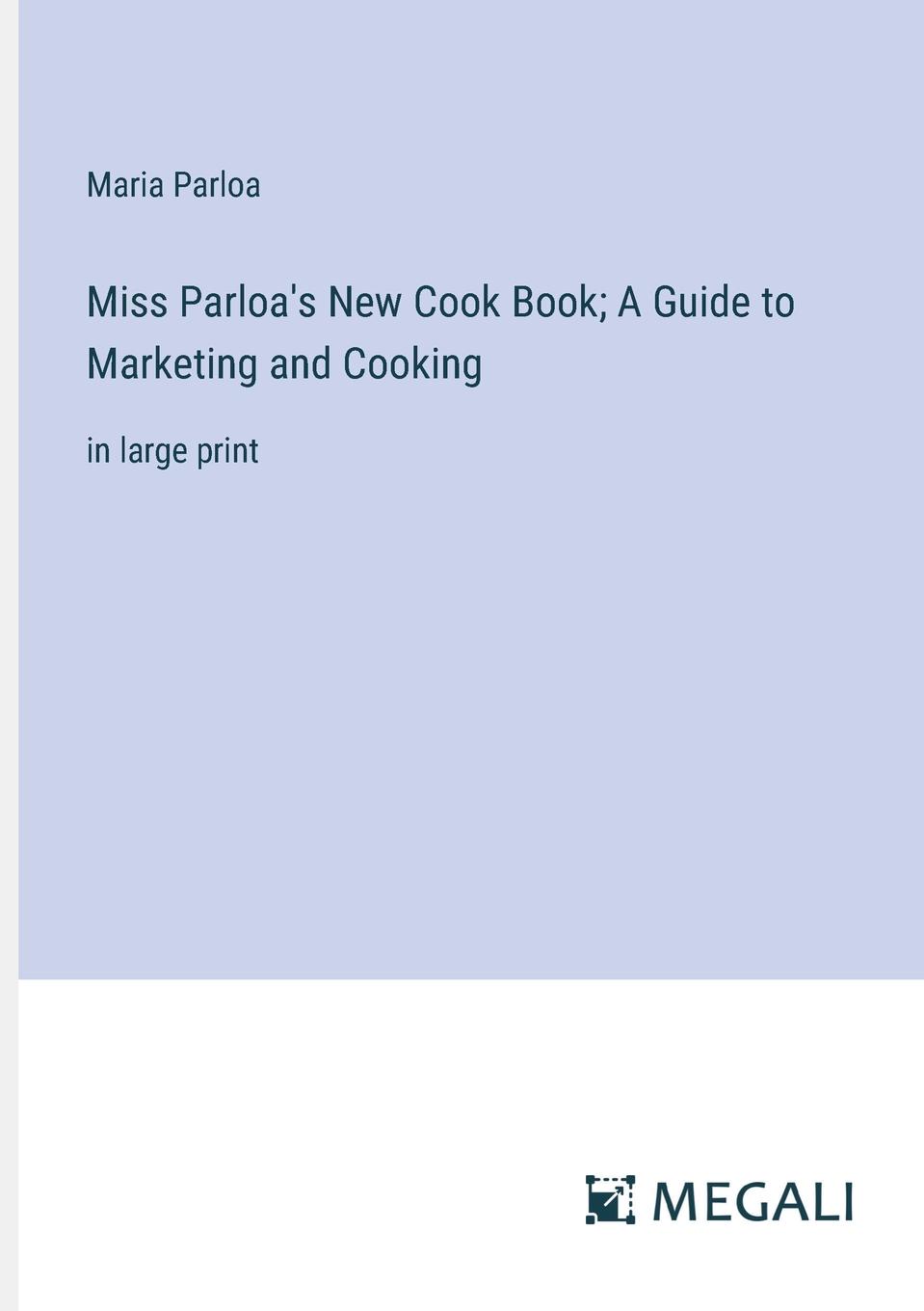 Maria Parloa

Miss Parloa's New Cook Book; A Guide to Marketing and Cooking

in large print

MEGALI