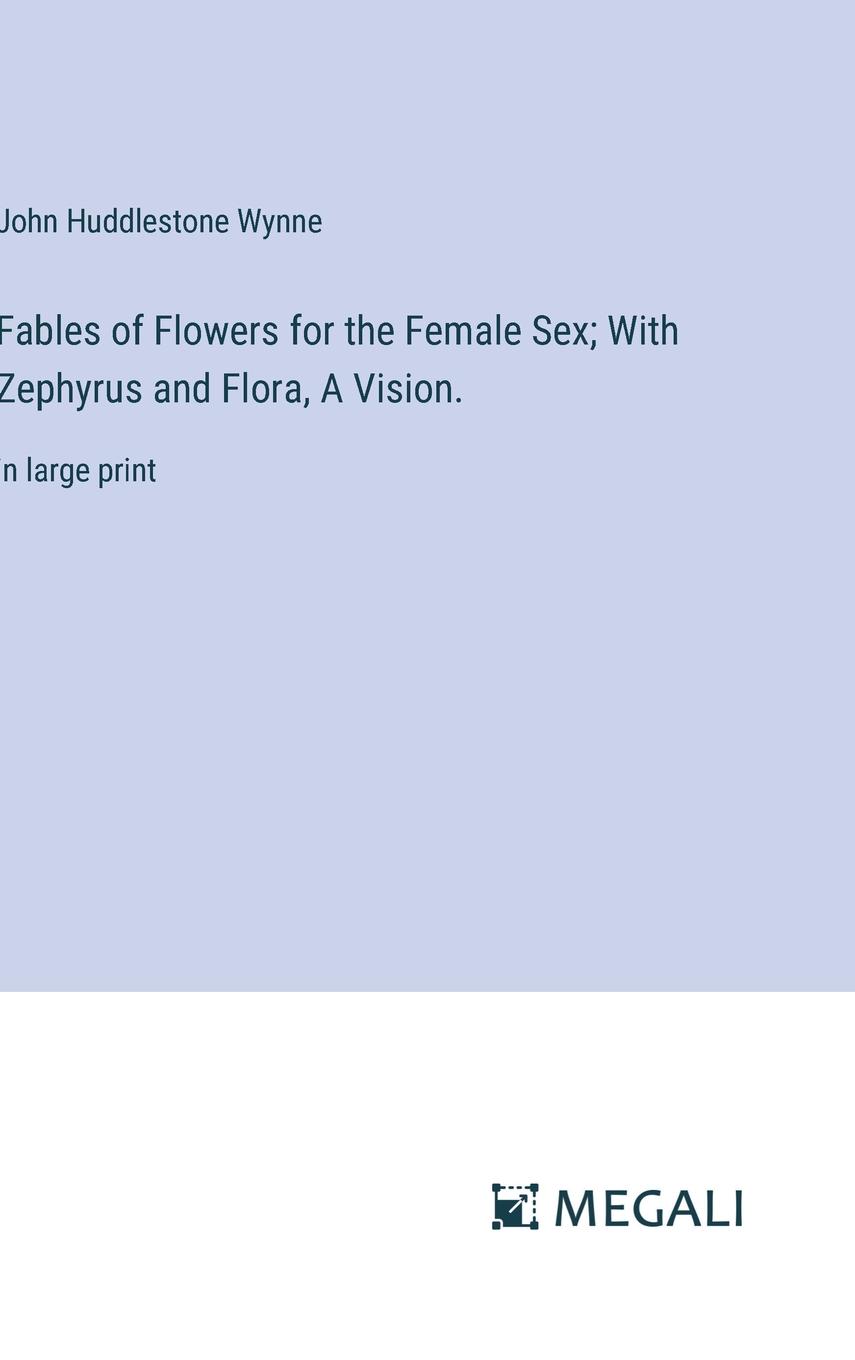 John Huddlestone Wynne

Fables of Flowers for the Female Sex; With Zephyrus and Flora, A Vision.

In large print

MEGALI