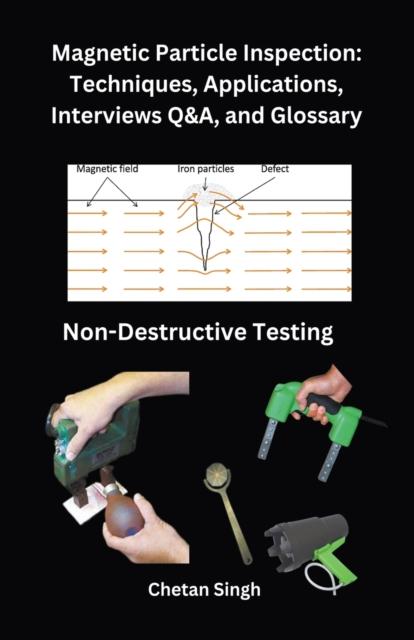 Magnetic Particle Inspection: Techniques, Applications, Interviews Q&A, and Glossary

Magnetic field
Iron particles
Defect

Non-Destructive Testing

Chetan Singh